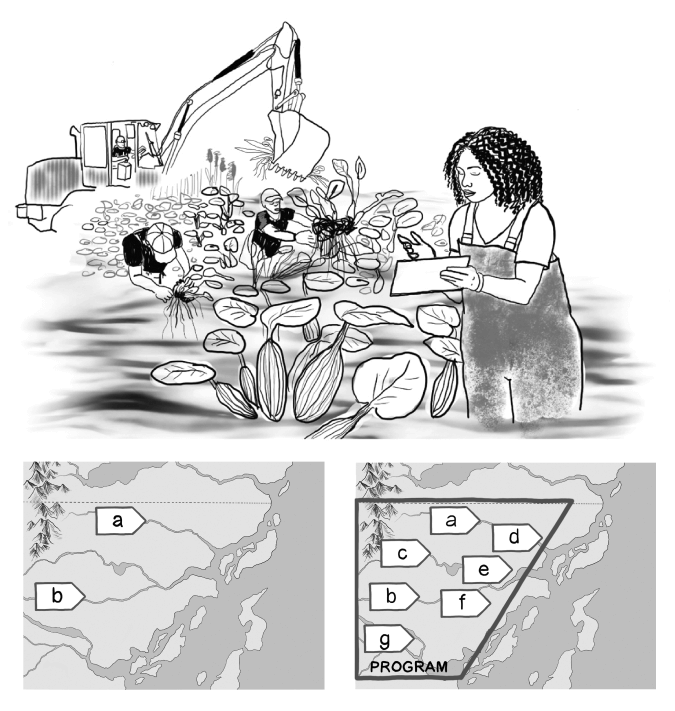 a

b

a

d

c

e

b

f

g

PROGRAM